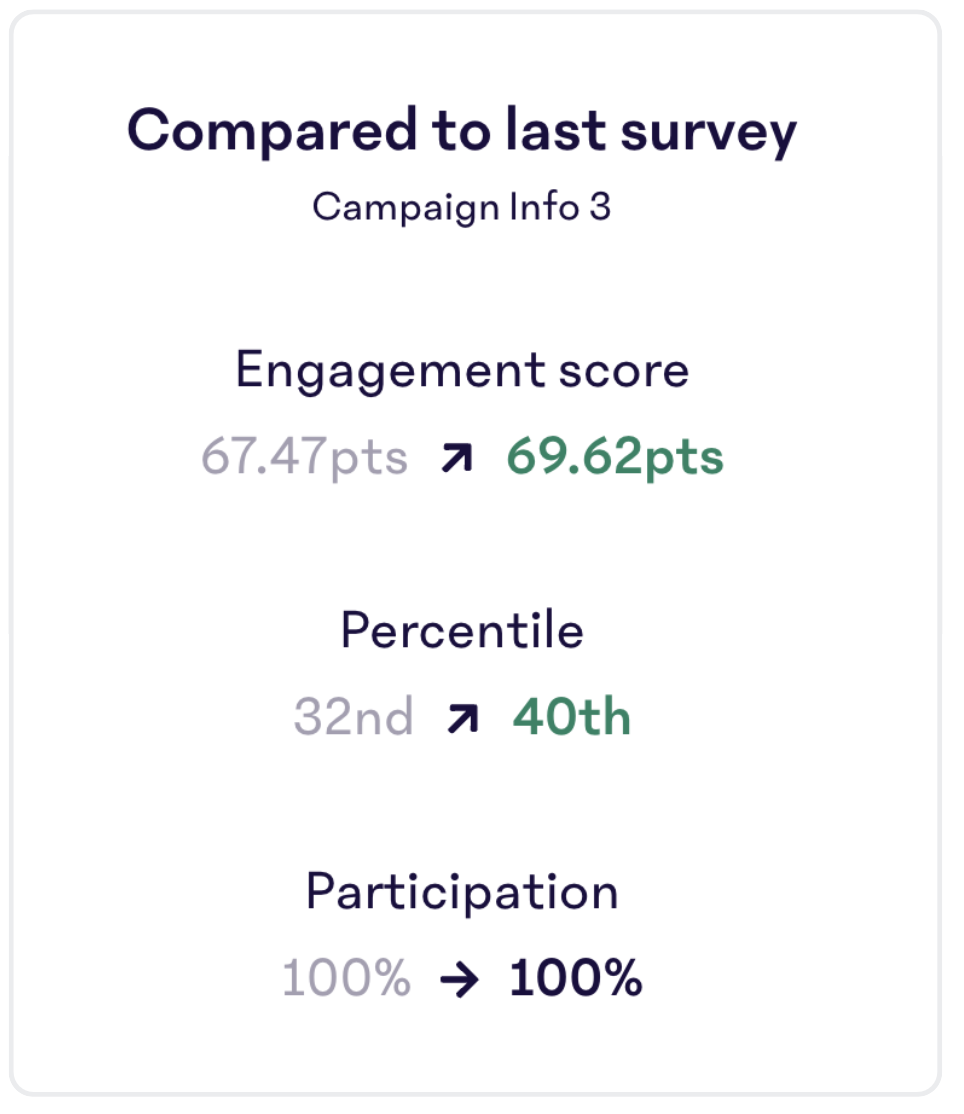 Compared to last survey

Campaign Info 3

Engagement score

67.47pts ↗ 69.62pts

Percentile

32nd ↗ 40th

Participation

100% → 100%